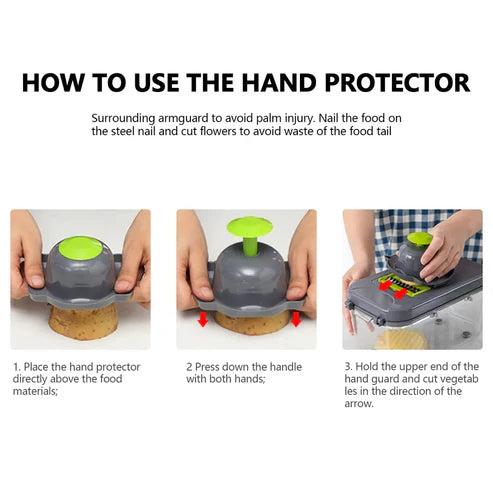 HOW TO USE THE HAND PROTECTOR

Surrounding armguard to avoid palm injury. Nail the food on the steel nail and cut flowers to avoid waste of the food tail

1. Place the hand protector directly above the food materials;

2 Press down the handle with both hands;

3. Hold the upper end of the hand guard and cut vegetab les in the direction of the arrow.