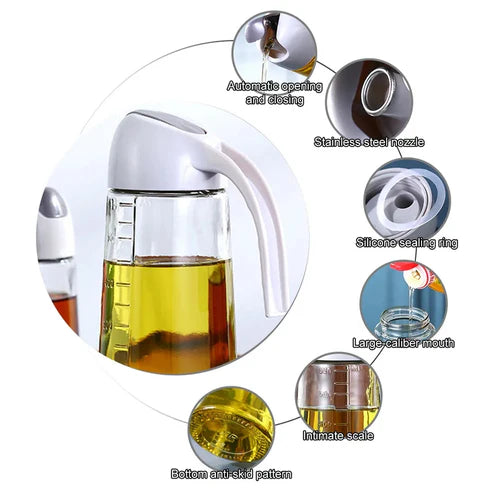 Automatic opening and closing

Stainless steel nozzle

Silicone sealing ring

Large-caliber mouth

Intimate scale

Bottom anti-skid pattern