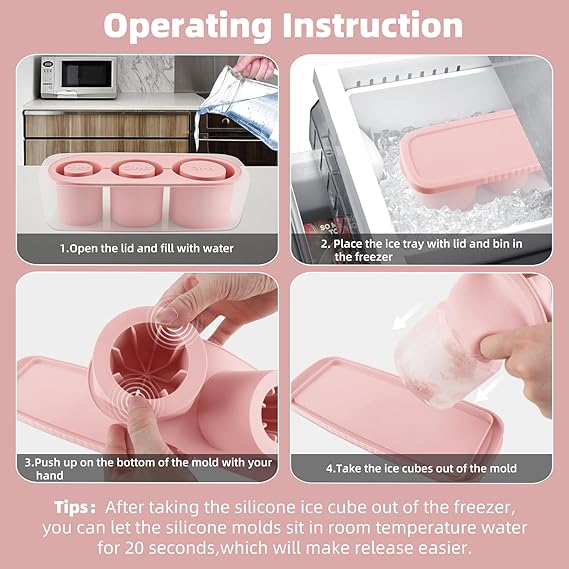 Operating Instruction

1.Open the lid and fill with water

2. Place the ice tray with lid and bin in the freezer

3.Push up on the bottom of the mold with your hand

4.Take the ice cubes out of the mold

Tips: After taking the silicone ice cube out of the freezer, you can let the silicone molds sit in room temperature water for 20 seconds,which will make release easier.