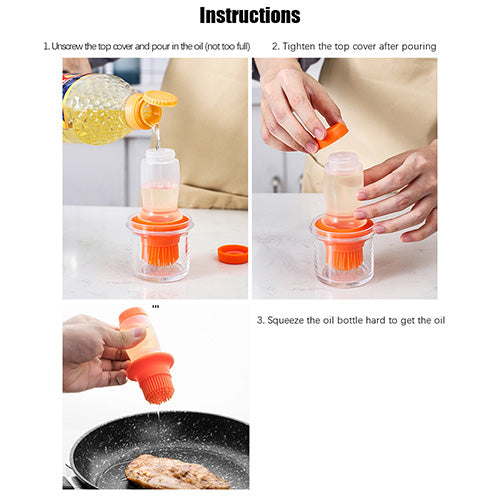 Instructions

1. Unscrew the top cover and pour in the oil (not too full)

2. Tighten the top cover after pouring

3. Squeeze the oil bottle hard to get the oil