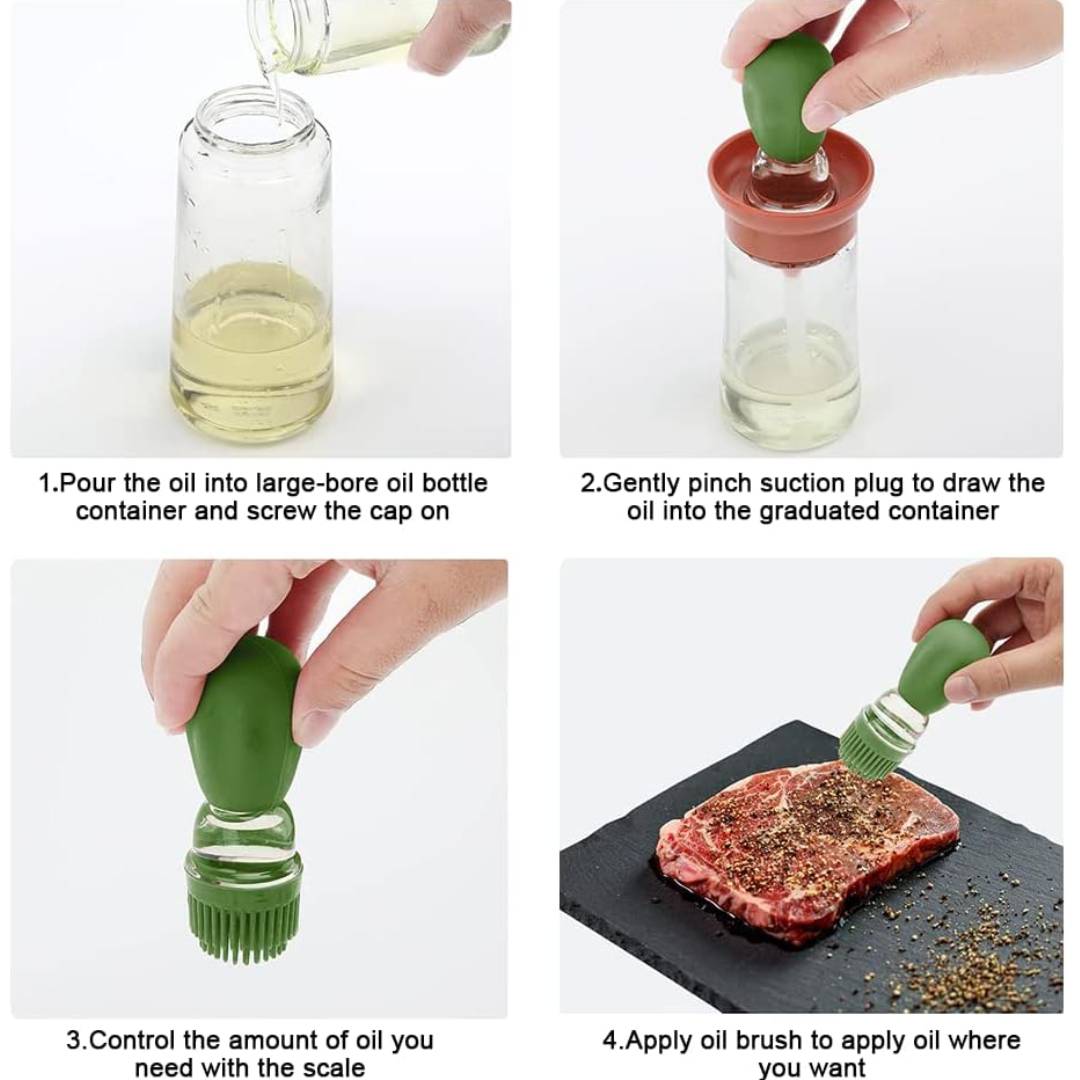 1.Pour the oil into large-bore oil bottle container and screw the cap on

2.Gently pinch suction plug to draw the oil into the graduated container

3.Control the amount of oil you need with the scale

4.Apply oil brush to apply oil where you want